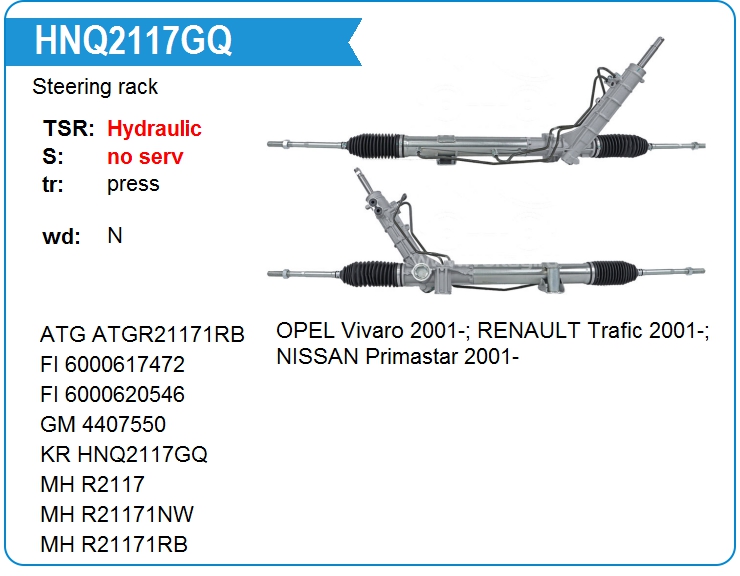 HNQ2117GQ

Steering rack

TSR: Hydraulic
S: no serv
tr: press

wd: N

ATG ATGR21171RB
FI 6000617472
FI 6000620546
GM 4407550
KR HNQ2117GQ
MH R2117
MH R21171NW
MH R21171RB

OPEL Vivaro 2001-; RENAULT Trafic 2001-; NISSAN Primastar 2001-