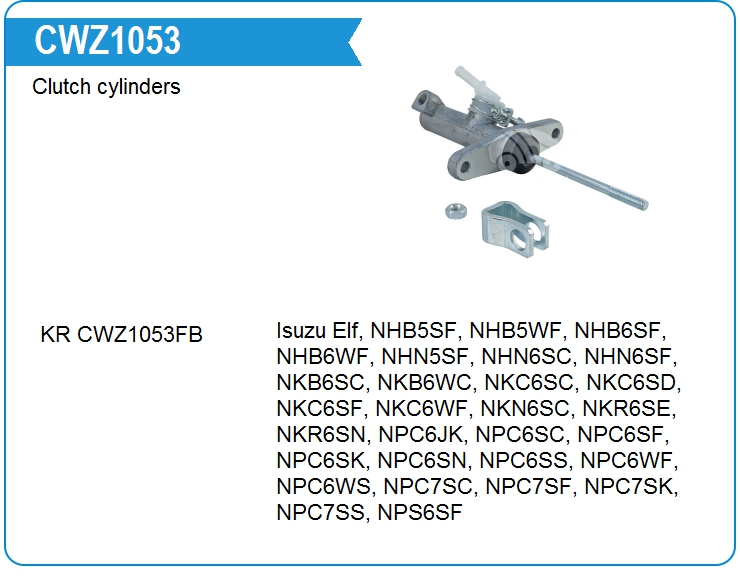 CWZ1053

Clutch cylinders

KR CWZ1053FB

Isuzu Elf, NHB5SF, NHB5WF, NHB6SF, NHB6WF, NHN5SF, NHN6SC, NHN6SF, NKB6SC, NKB6WC, NKC6SC, NKC6SD, NKC6SF, NKC6WF, NKN6SC, NKR6SE, NKR6SN, NPC6JK, NPC6SC, NPC6SF, NPC6SK, NPC6SN, NPC6SS, NPC6WF, NPC6WS, NPC7SC, NPC7SF, NPC7SK, NPC7SS, NPS6SF