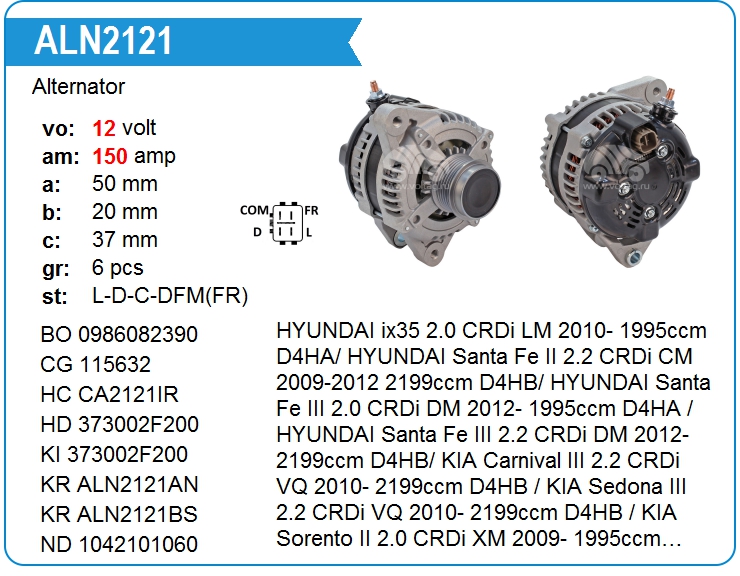 ALN2121

Alternator

vo: 12 volt
am: 150 amp
a: 50 mm
b: 20 mm
c: 37 mm
gr: 6 pcs
st: L-D-C-DFM(FR)

COM FR
D L

BO 0986082390
CG 115632
HC CA2121IR
HD 373002F200
KI 373002F200
KR ALN2121AN
KR ALN2121BS
ND 1042101060

HYUNDAI ix35 2.0 CRDi LM 2010- 1995ccm D4HA/ HYUNDAI Santa Fe II 2.2 CRDi CM 2009-2012 2199ccm D4HB/ HYUNDAI Santa Fe III 2.0 CRDi DM 2012- 1995ccm D4HA / HYUNDAI Santa Fe III 2.2 CRDi DM 2012- 2199ccm D4HB/ KIA Carnival III 2.2 CRDi VQ 2010- 2199ccm D4HB / KIA Sedona III 2.2 CRDi VQ 2010- 2199ccm D4HB / KIA Sorento II 2.0 CRDi XM 2009- 1995ccm…